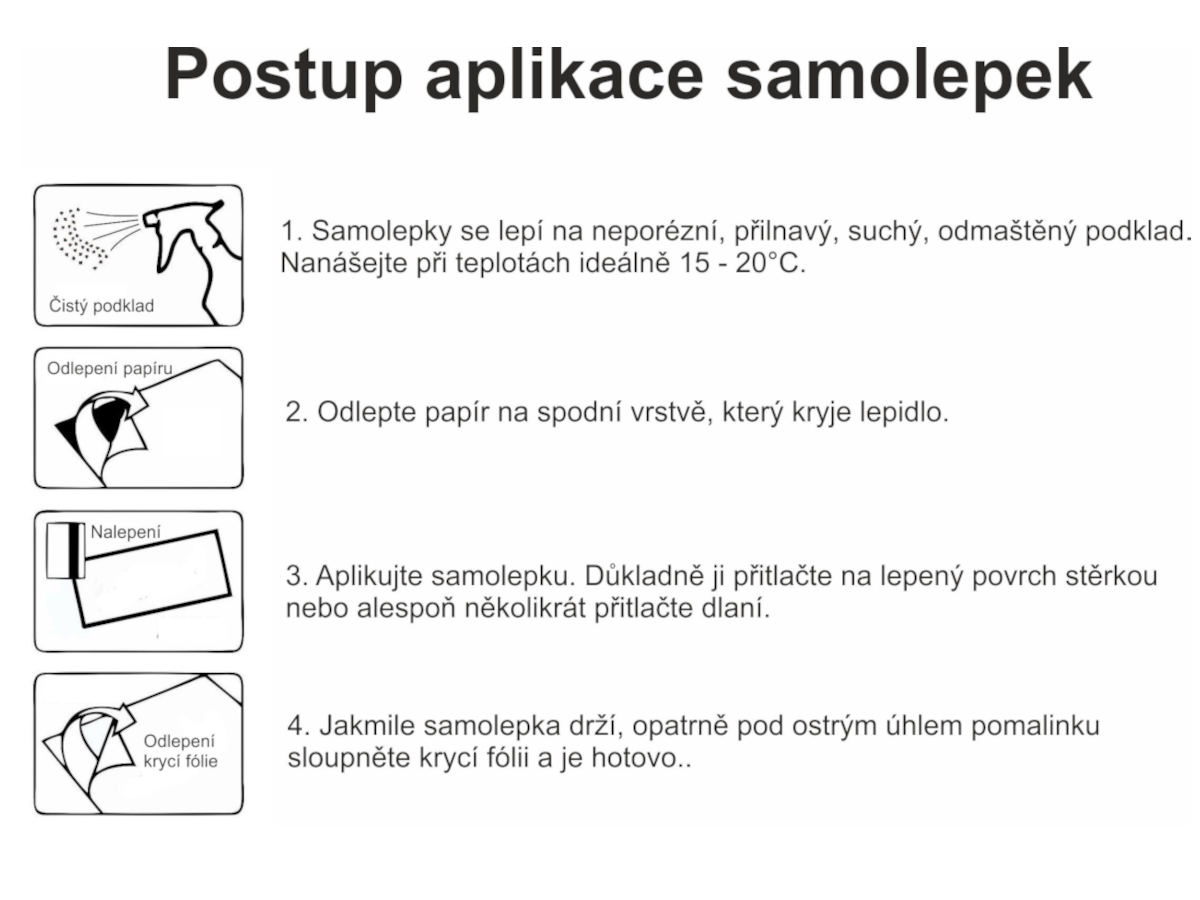 Postup aplikace samolepek

Čistý podklad

1. Samolepky se lepí na neporézní, přilnavý, suchý, odmaštěný podklad. Nanášejte při teplotách ideálně 15 - 20°C.

Odlepení papíru

2. Odlepte papír na spodní vrstvě, který kryje lepidlo.

Nalepení

3. Aplikujte samolepku. Důkladně ji přitlačte na lepený povrch stěrkou nebo alespoň několikrát přitlačte dlaní.

Odlepení krycí fólie

4. Jakmile samolepka drží, opatrně pod ostrým úhlem pomalinku sloupněte krycí fólii a je hotovo..